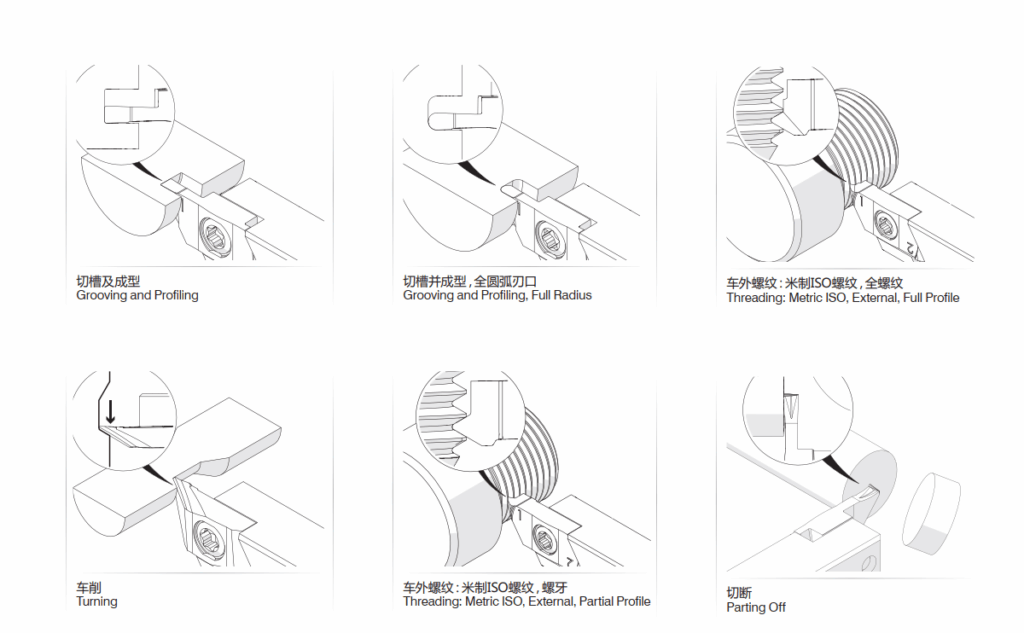 切槽及成型
Grooving and Profiling

切槽并成型，全圆弧刃口
Grooving and Profiling, Full Radius

车外螺纹：米制ISO螺纹，全螺纹
Threading: Metric ISO, External, Full Profile

车削
Turning

车外螺纹：米制ISO螺纹，螺牙
Threading: Metric ISO, External, Partial Profile

切断
Parting Off